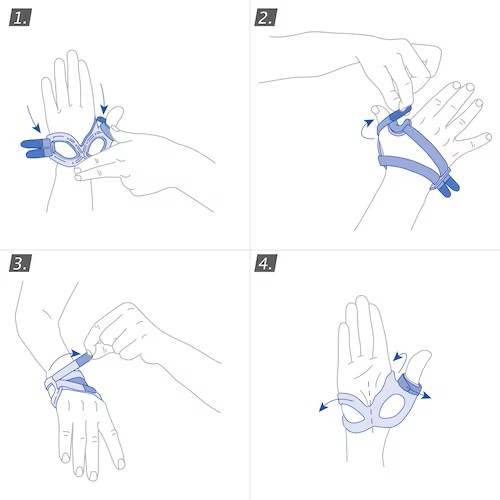 1.

2.

3.

4.